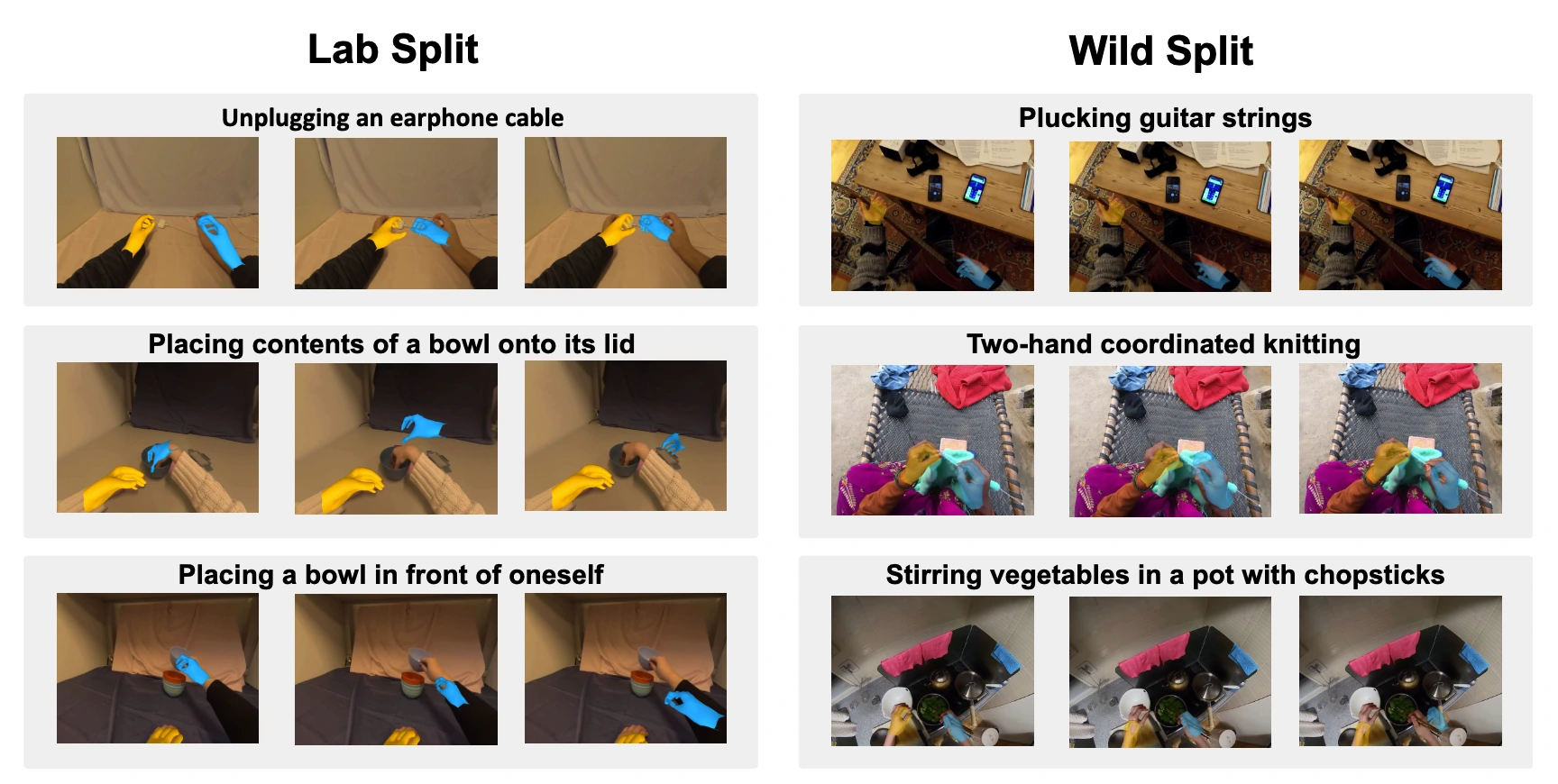 Lab Split

Unplugging an earphone cable

Placing contents of a bowl onto its lid

Placing a bowl in front of oneself

Wild Split

Plucking guitar strings

Two-hand coordinated knitting

Stirring vegetables in a pot with chopsticks